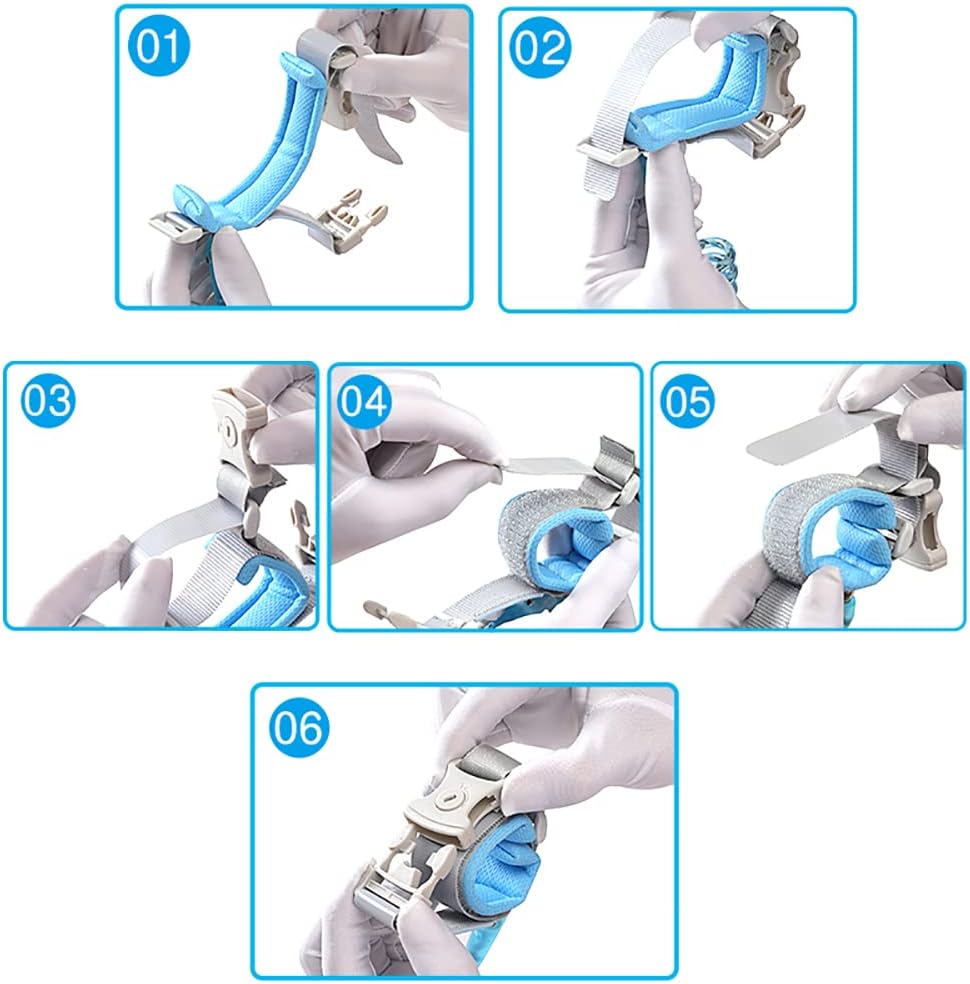 01

02

03

04

05

06