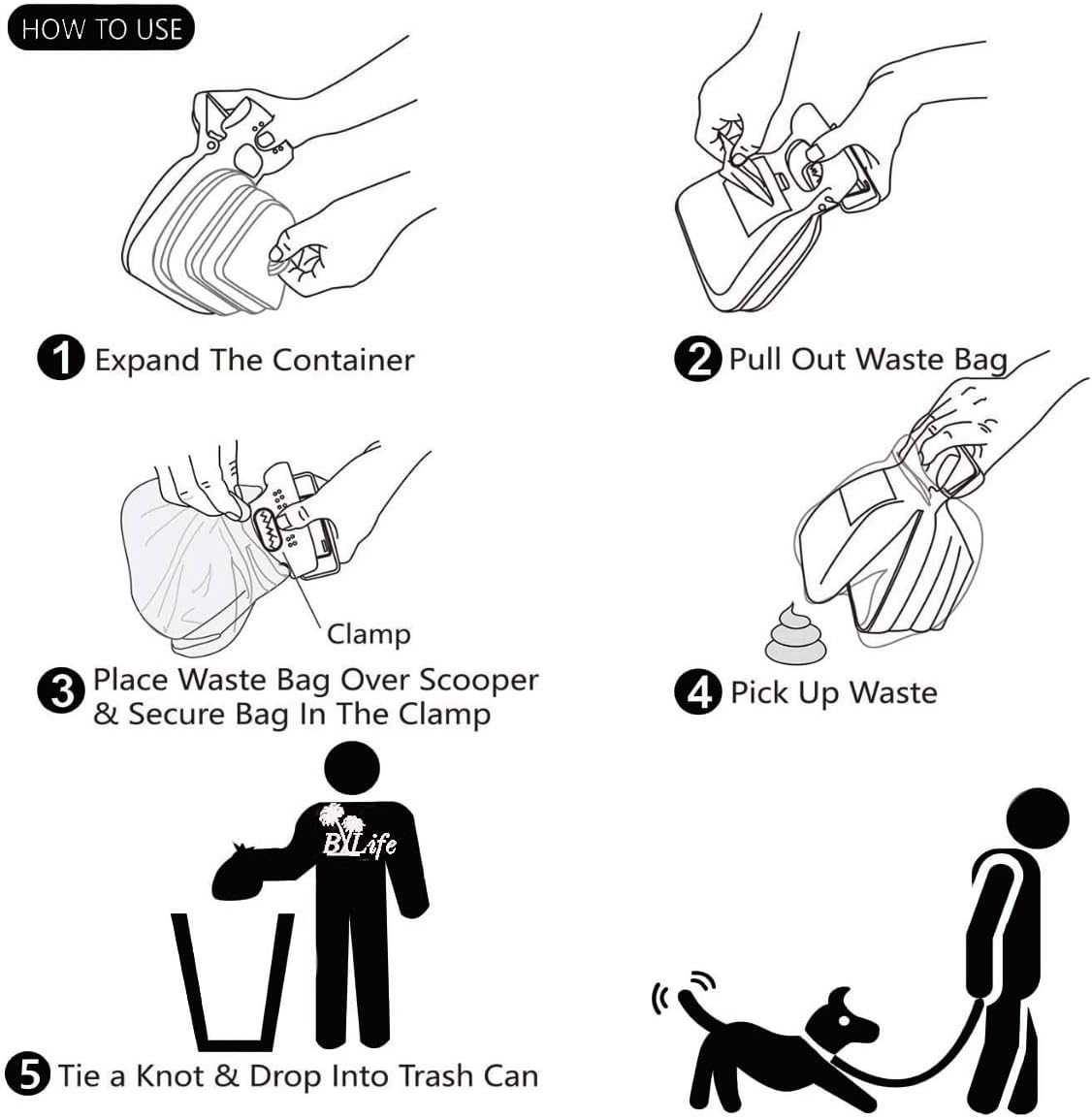 HOW TO USE

1 Expand The Container

2 Pull Out Waste Bag

Clamp

3 Place Waste Bag Over Scooper & Secure Bag In The Clamp

4 Pick Up Waste

BYLife

5 Tie a Knot & Drop Into Trash Can