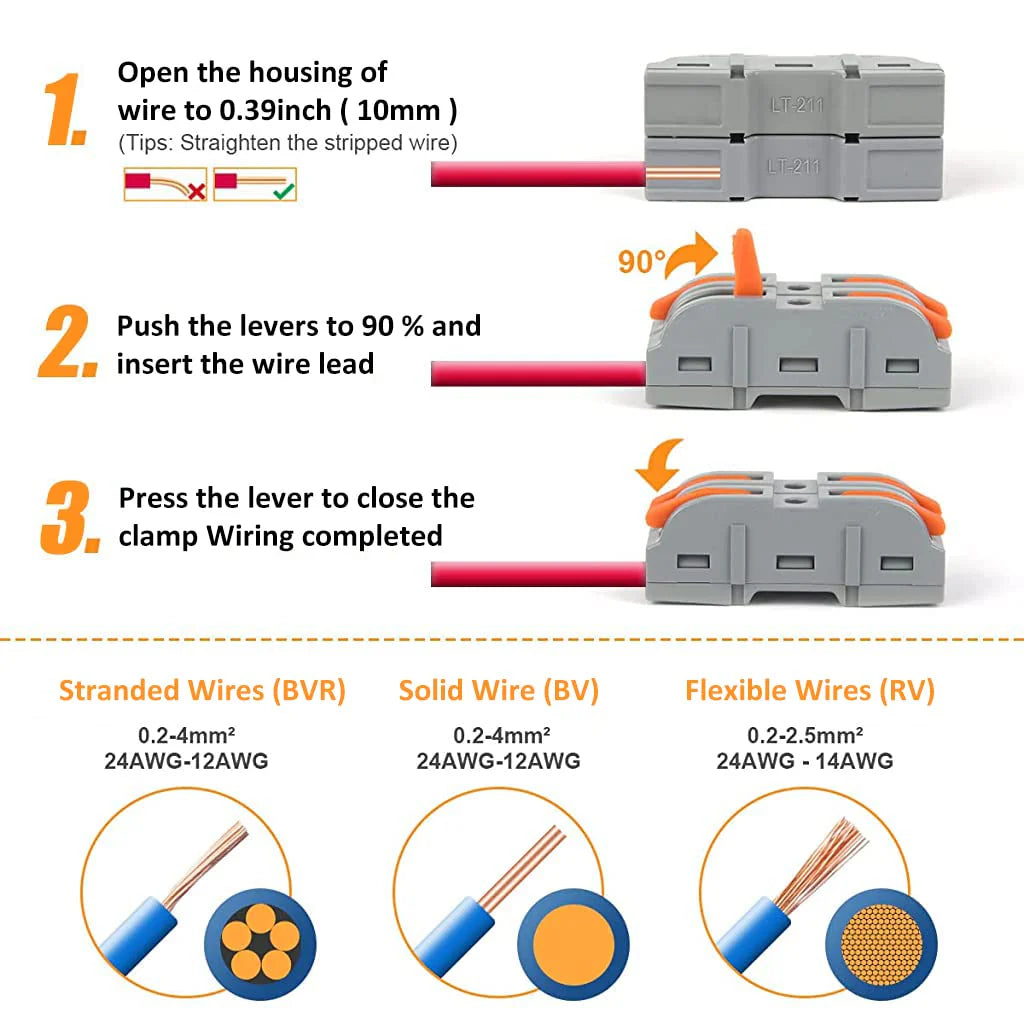 1. Open the housing of wire to 0.39inch ( 10mm )
(Tips: Straighten the stripped wire)

LT-211
LT-211

90°

2. Push the levers to 90 % and insert the wire lead

3. Press the lever to close the clamp Wiring completed

Stranded Wires (BVR)
0.2-4mm²
24AWG-12AWG

Solid Wire (BV)
0.2-4mm²
24AWG-12AWG

Flexible Wires (RV)
0.2-2.5mm²
24AWG - 14AWG