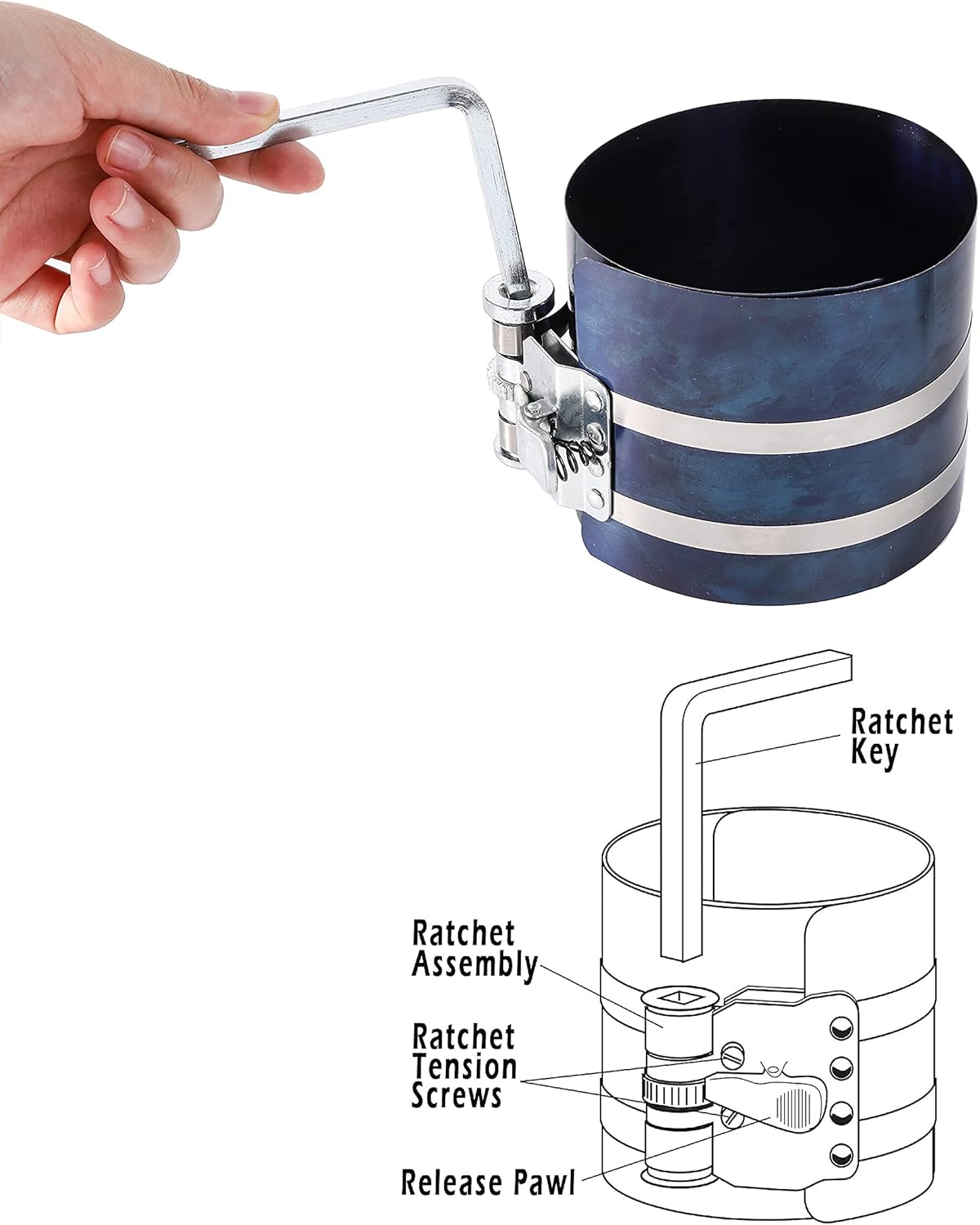 Ratchet Key

Ratchet Assembly

Ratchet Tension Screws

Release Pawl