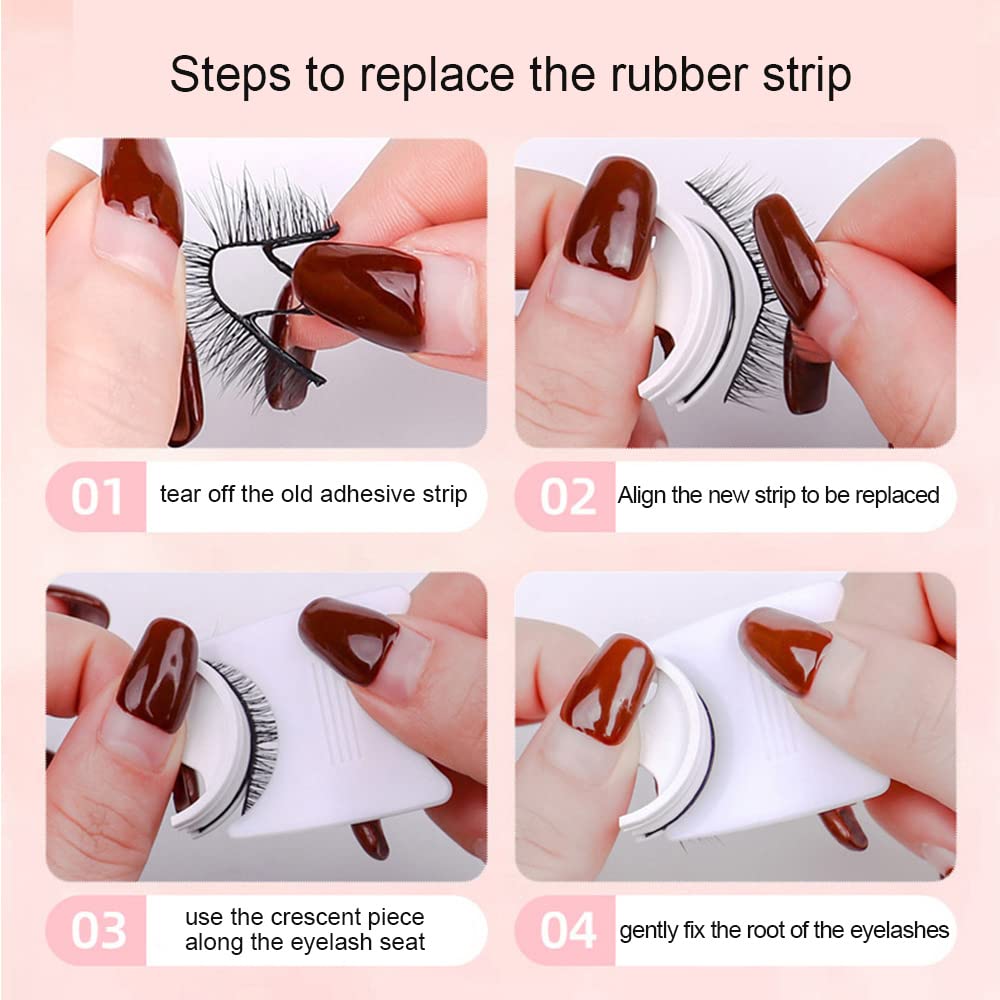 Steps to replace the rubber strip

01 tear off the old adhesive strip

02 Align the new strip to be replaced

03 use the crescent piece along the eyelash seat

04 gently fix the root of the eyelashes